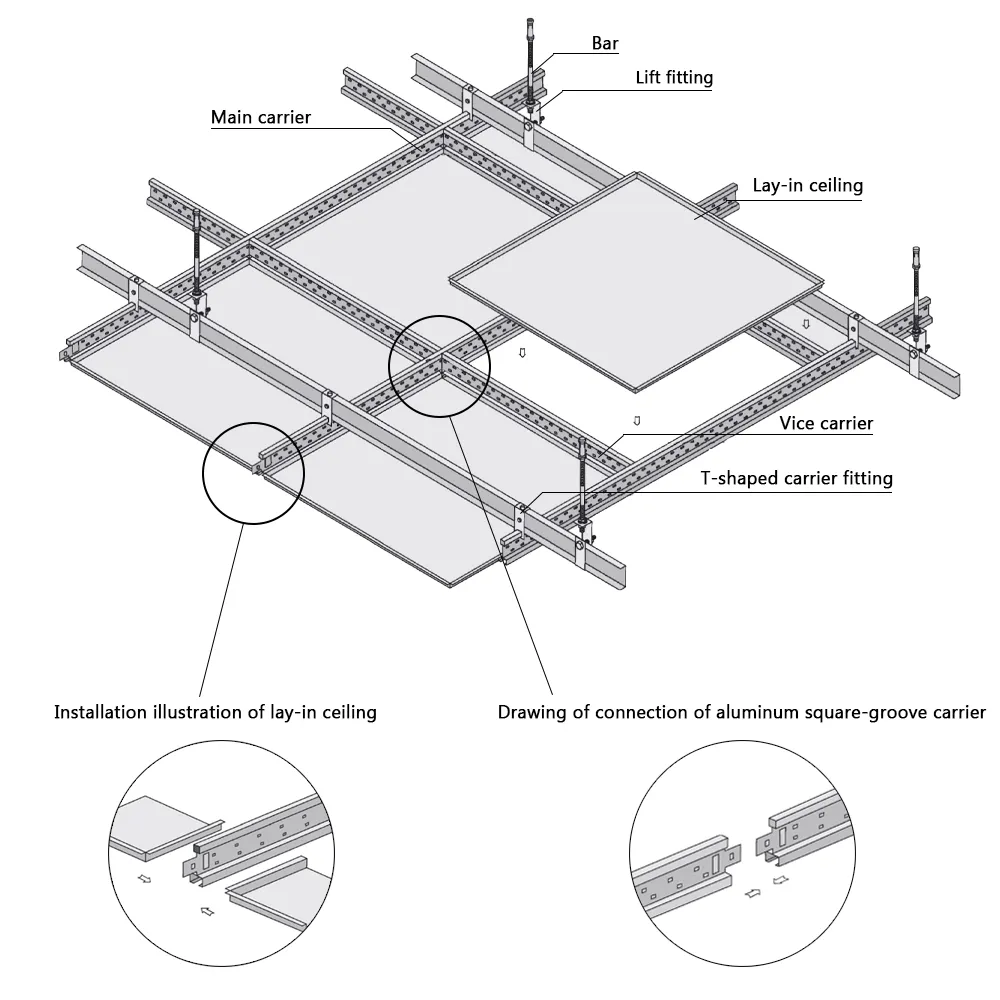 Bar
Lift fitting
Main carrier
Lay-in ceiling
Vice carrier
T-shaped carrier fitting
Installation illustration of lay-in ceiling
Drawing of connection of aluminum square-groove carrier